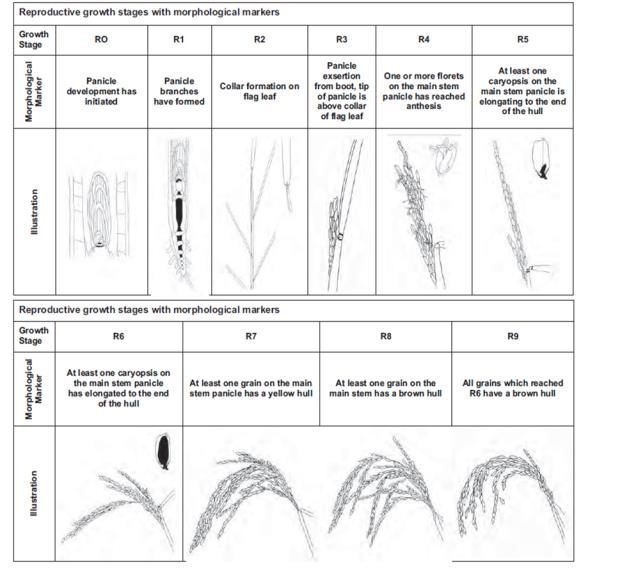 Reproductive growth stages with morphological markers

| Growth Stage | RO | R1 | R2 | R3 | R4 | R5 |
|---|---|---|---|---|---|---|
| Morphological Marker | Panicle development has initiated | Panicle branches have formed | Collar formation on flag leaf | Panicle exsertion from boot, tip of panicle is above collar of flag leaf | One or more florets on the main stem panicle has reached anthesis | At least one caryopsis on the main stem panicle is elongating to the end of the hull |
| Illustration | | | | | | |

Reproductive growth stages with morphological markers

| Growth Stage | R6 | R7 | R8 | R9 |
|---|---|---|---|---|
| Morphological Marker | At least one caryopsis on the main stem panicle has elongated to the end of the hull | At least one grain on the main stem panicle has a yellow hull | At least one grain on the main stem has a brown hull | All grains which reached R6 have a brown hull |
| Illustration | | | | |