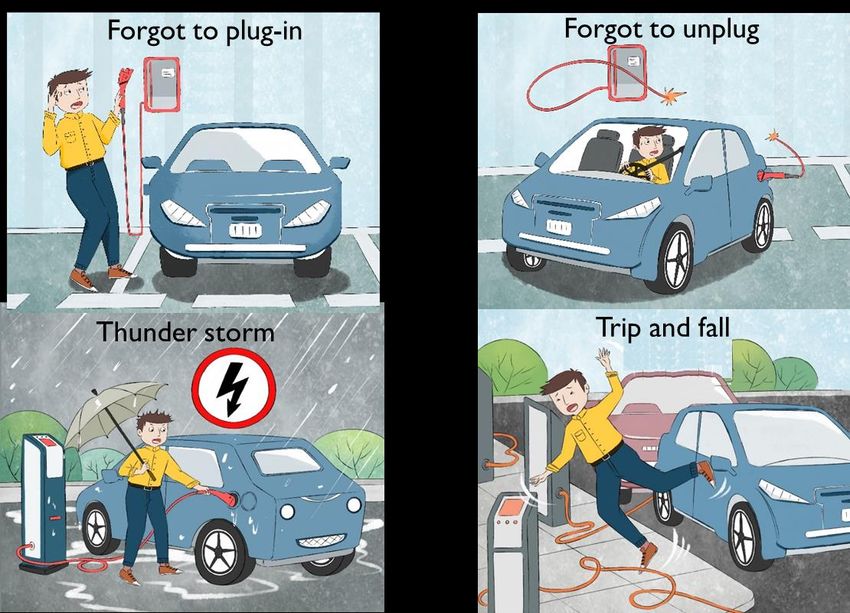 Forgot to plug-in

Forgot to unplug

Thunder storm

Trip and fall