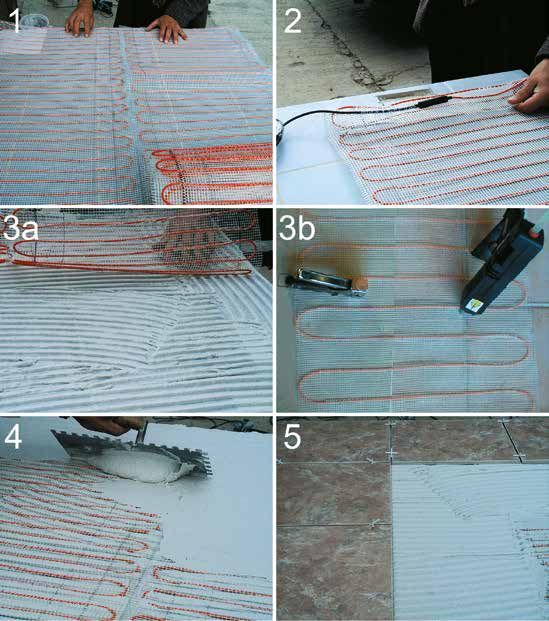 1

2

3a

3b

4

5