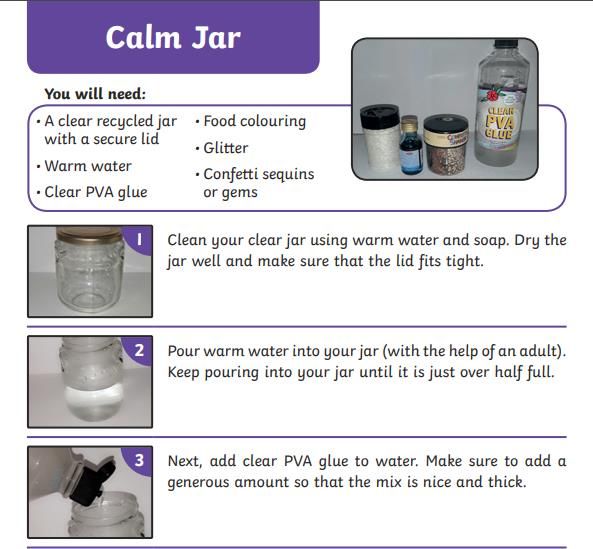 Calm Jar

You will need:

• A clear recycled jar with a secure lid
• Warm water
• Clear PVA glue
• Food colouring
• Glitter
• Confetti sequins or gems

CLEAR PVA GLUE

1 Clean your clear jar using warm water and soap. Dry the jar well and make sure that the lid fits tight.

2 Pour warm water into your jar (with the help of an adult). Keep pouring into your jar until it is just over half full.

3 Next, add clear PVA glue to water. Make sure to add a generous amount so that the mix is nice and thick.