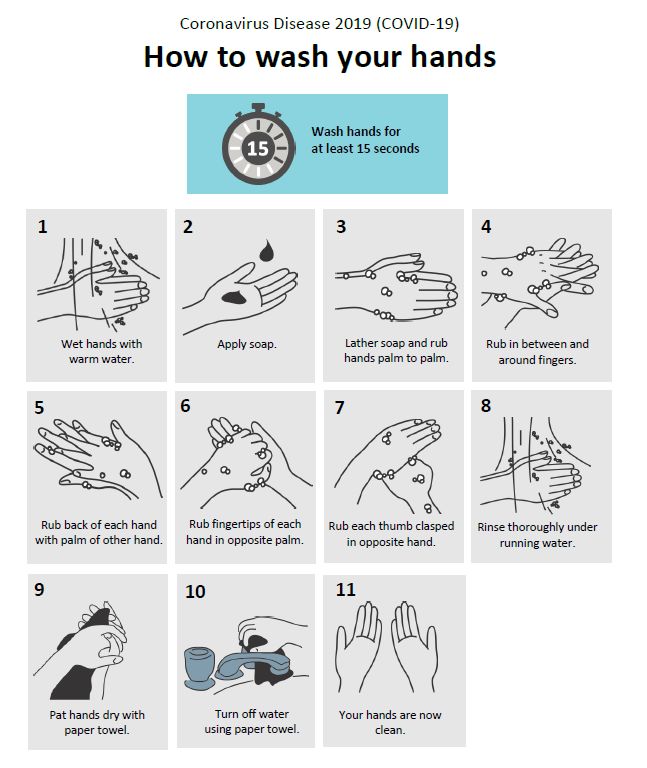 Coronavirus Disease 2019 (COVID-19)

How to wash your hands

15

Wash hands for at least 15 seconds

1
Wet hands with warm water.

2
Apply soap.

3
Lather soap and rub hands palm to palm.

4
Rub in between and around fingers.

5
Rub back of each hand with palm of other hand.

6
Rub fingertips of each hand in opposite palm.

7
Rub each thumb clasped in opposite hand.

8
Rinse thoroughly under running water.

9
Pat hands dry with paper towel.

10
Turn off water using paper towel.

11
Your hands are now clean.