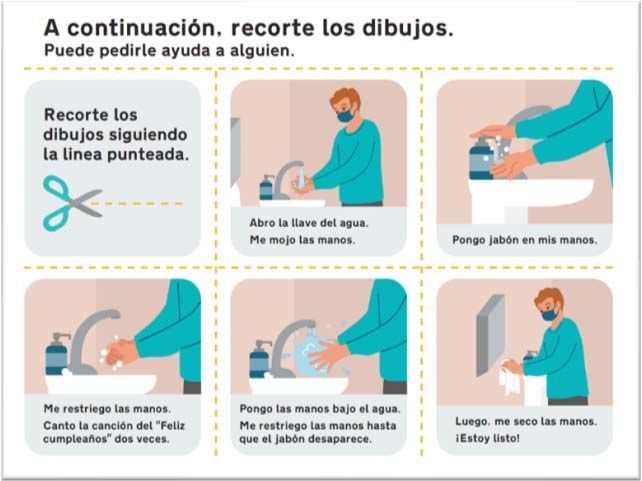 A continuación, recorte los dibujos.
Puede pedirle ayuda a alguien.

Recorte los dibujos siguiendo la linea punteada.

Abro la llave del agua.
Me mojo las manos.

Pongo jabón en mis manos.

Me restriego las manos.
Canto la canción del "Feliz cumpleaños" dos veces.

Pongo las manos bajo el agua.
Me restriego las manos hasta que el jabón desaparece.

Luego, me seco las manos.
¡Estoy listo!