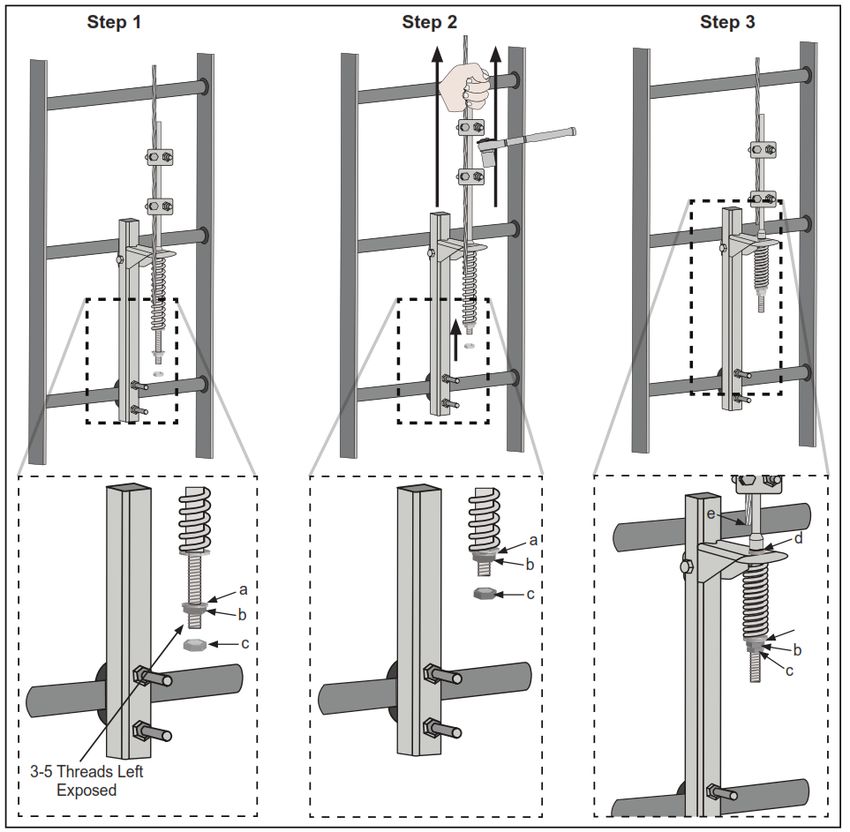 Step 1

Step 2

Step 3

a
b
c
3-5 Threads Left Exposed

a
b
c

e
d
b
c