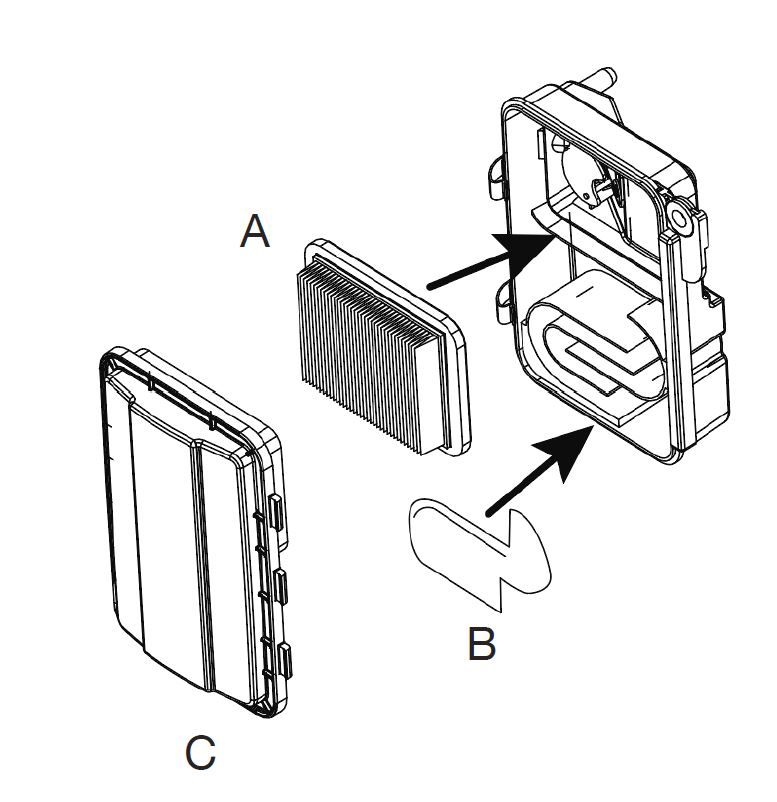 A

B

C