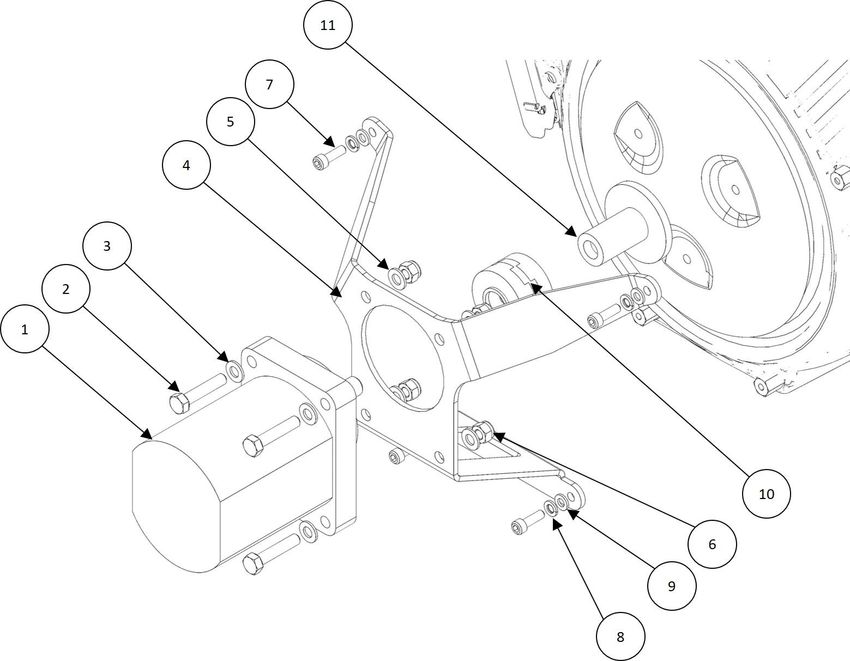 11
7
5
4
3
2
1
10
6
9
8