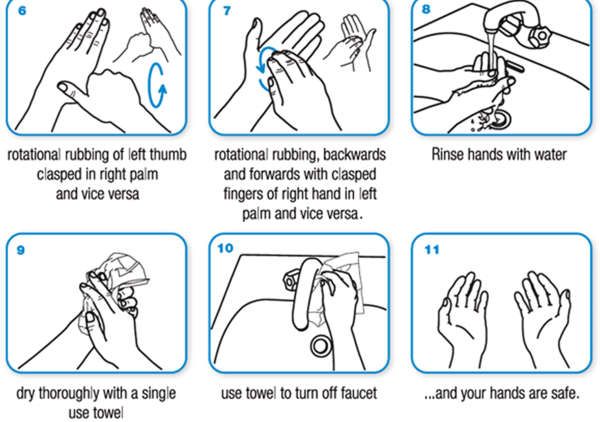 6

rotational rubbing of left thumb clasped in right palm and vice versa

7

rotational rubbing, backwards and forwards with clasped fingers of right hand in left palm and vice versa.

8

Rinse hands with water

9

dry thoroughly with a single use towel

10

use towel to turn off faucet

11

...and your hands are safe.