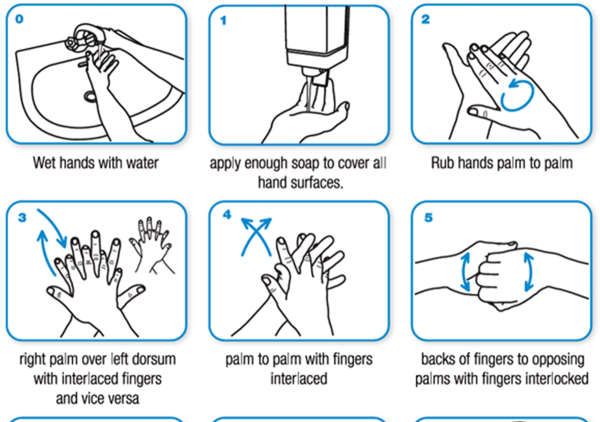 0

Wet hands with water

1

apply enough soap to cover all hand surfaces.

2

Rub hands palm to palm

3

right palm over left dorsum with interlaced fingers and vice versa

4

palm to palm with fingers interlaced

5

backs of fingers to opposing palms with fingers interlocked