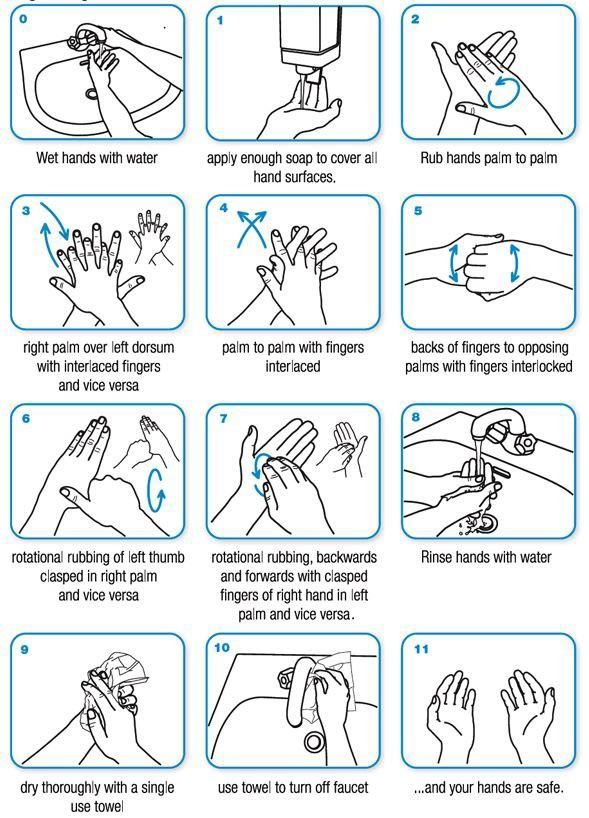 0

Wet hands with water

1

apply enough soap to cover all hand surfaces.

2

Rub hands palm to palm

3

right palm over left dorsum with interlaced fingers and vice versa

4

palm to palm with fingers interlaced

5

backs of fingers to opposing palms with fingers interlocked

6

rotational rubbing of left thumb clasped in right palm and vice versa

7

rotational rubbing, backwards and forwards with clasped fingers of right hand in left palm and vice versa.

8

Rinse hands with water

9

dry thoroughly with a single use towel

10

use towel to turn off faucet

11

...and your hands are safe.