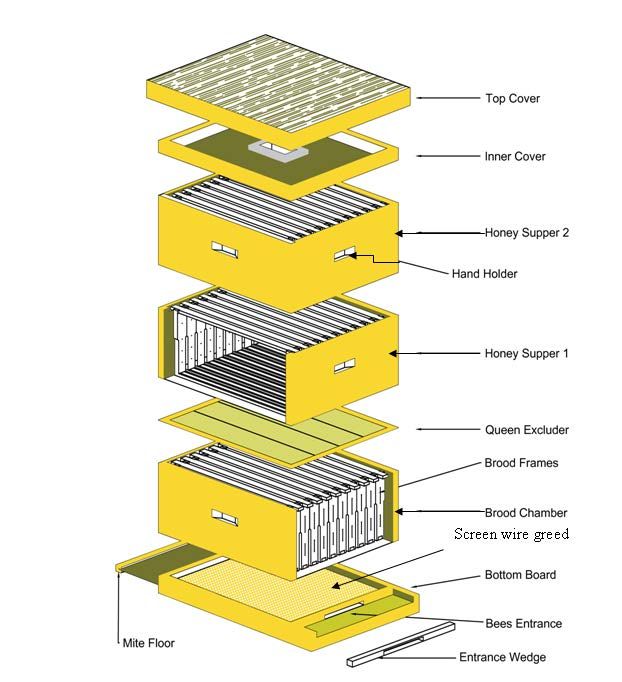 Top Cover

Inner Cover

Honey Supper 2

Hand Holder

Honey Supper 1

Queen Excluder

Brood Frames

Brood Chamber

Screen wire greed

Bottom Board

Bees Entrance

Mite Floor

Entrance Wedge