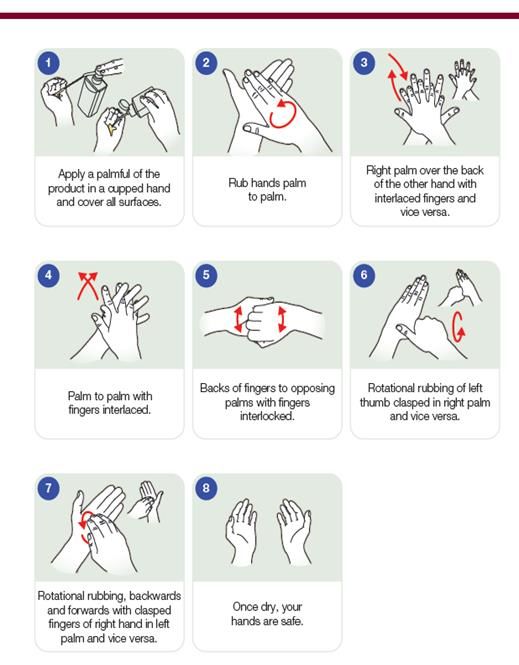 1

Apply a palmful of the product in a cupped hand and cover all surfaces.

2

Rub hands palm to palm.

3

Right palm over the back of the other hand with interlaced fingers and vice versa.

4

Palm to palm with fingers interlaced.

5

Backs of fingers to opposing palms with fingers interlocked.

6

Rotational rubbing of left thumb clasped in right palm and vice versa.

7

Rotational rubbing, backwards and forwards with clasped fingers of right hand in left palm and vice versa.

8

Once dry, your hands are safe.