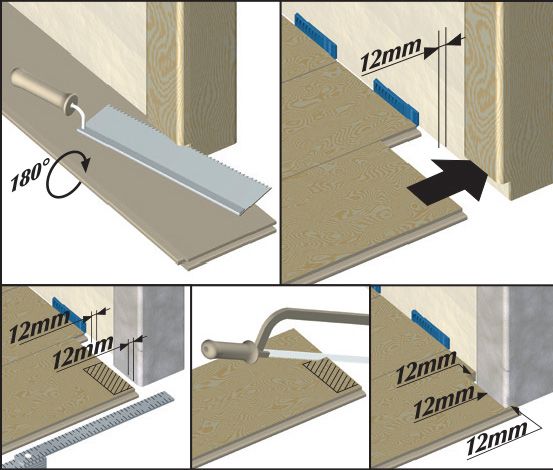 180°

12mm

12mm
12mm

12mm
12mm
12mm