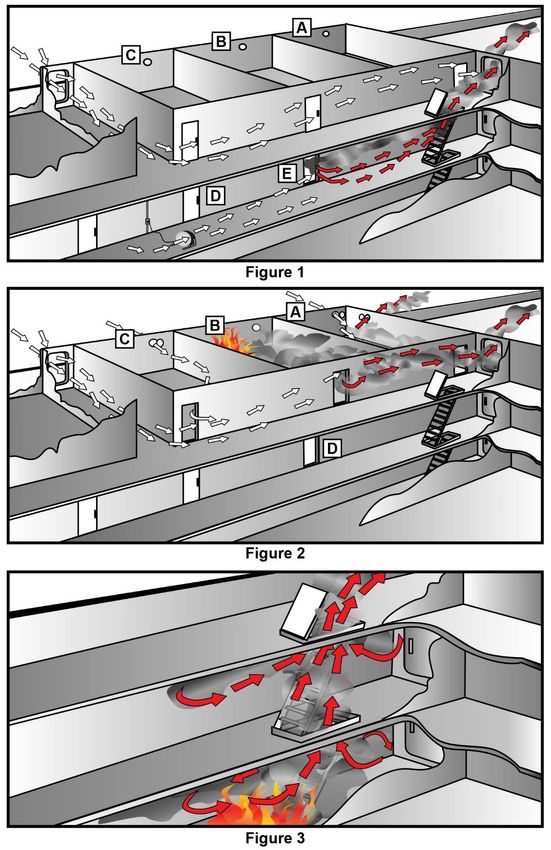 C
B
A
E
D
Figure 1

C
B
A
D
Figure 2

Figure 3