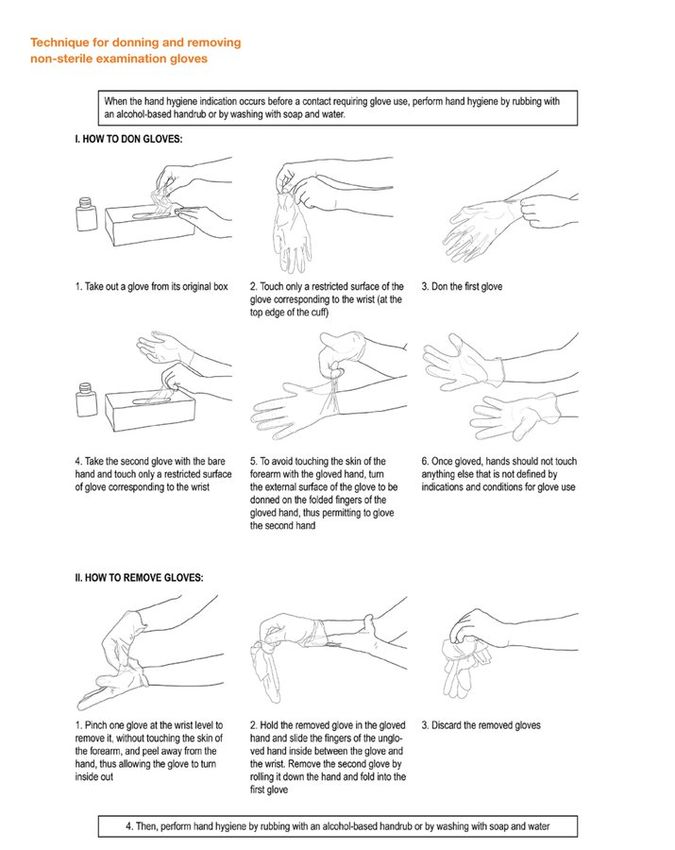 Technique for donning and removing non-sterile examination gloves

When the hand hygiene indication occurs before a contact requiring glove use, perform hand hygiene by rubbing with an alcohol-based handrub or by washing with soap and water.

I. HOW TO DON GLOVES:

1. Take out a glove from its original box

2. Touch only a restricted surface of the glove corresponding to the wrist (at the top edge of the cuff)

3. Don the first glove

4. Take the second glove with the bare hand and touch only a restricted surface of glove corresponding to the wrist

5. To avoid touching the skin of the forearm with the gloved hand, turn the external surface of the glove to be donned on the folded fingers of the gloved hand, thus permitting to glove the second hand

6. Once gloved, hands should not touch anything else that is not defined by indications and conditions for glove use

II. HOW TO REMOVE GLOVES:

1. Pinch one glove at the wrist level to remove it, without touching the skin of the forearm, and peel away from the hand, thus allowing the glove to turn inside out

2. Hold the removed glove in the gloved hand and slide the fingers of the ungloved hand inside between the glove and the wrist. Remove the second glove by rolling it down the hand and fold into the first glove

3. Discard the removed gloves

4. Then, perform hand hygiene by rubbing with an alcohol-based handrub or by washing with soap and water