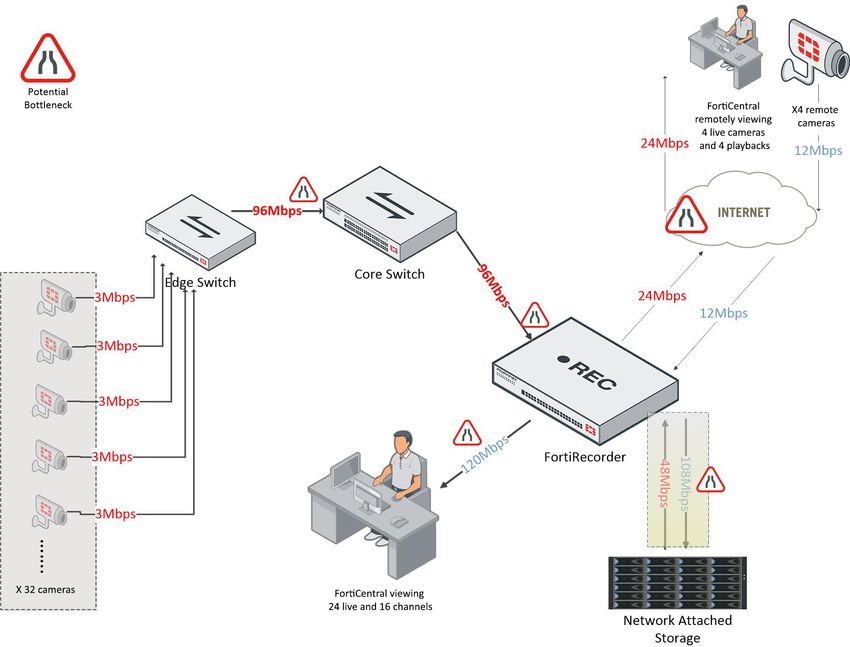 Potential Bottleneck

FortiCentral remotely viewing 4 live cameras and 4 playbacks

X4 remote cameras

24Mbps

12Mbps

INTERNET

96Mbps

Edge Switch

Core Switch

96Mbps

24Mbps

12Mbps

3Mbps

3Mbps

3Mbps

3Mbps

3Mbps

X 32 cameras

REC

FortiRecorder

120Mbps

48Mbps

108Mbps

FortiCentral viewing 24 live and 16 channels

Network Attached Storage