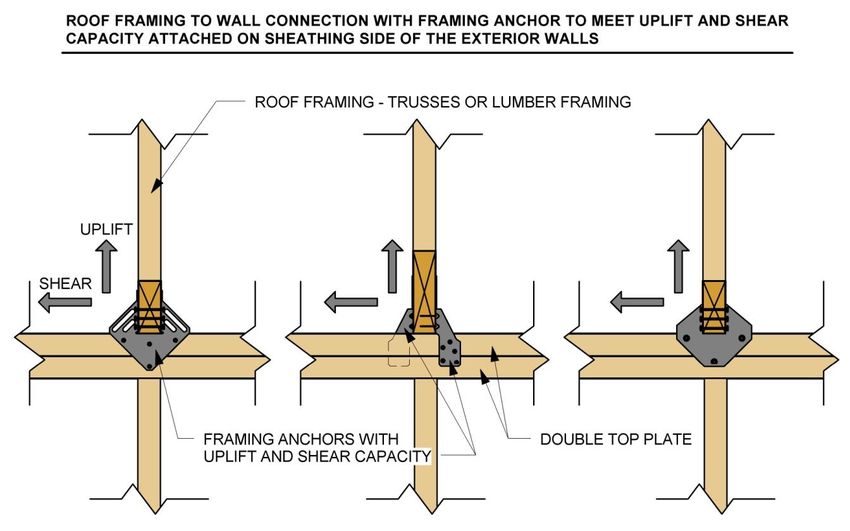 ROOF FRAMING TO WALL CONNECTION WITH FRAMING ANCHOR TO MEET UPLIFT AND SHEAR CAPACITY ATTACHED ON SHEATHING SIDE OF THE EXTERIOR WALLS

ROOF FRAMING - TRUSSES OR LUMBER FRAMING

UPLIFT

SHEAR

FRAMING ANCHORS WITH UPLIFT AND SHEAR CAPACITY

DOUBLE TOP PLATE