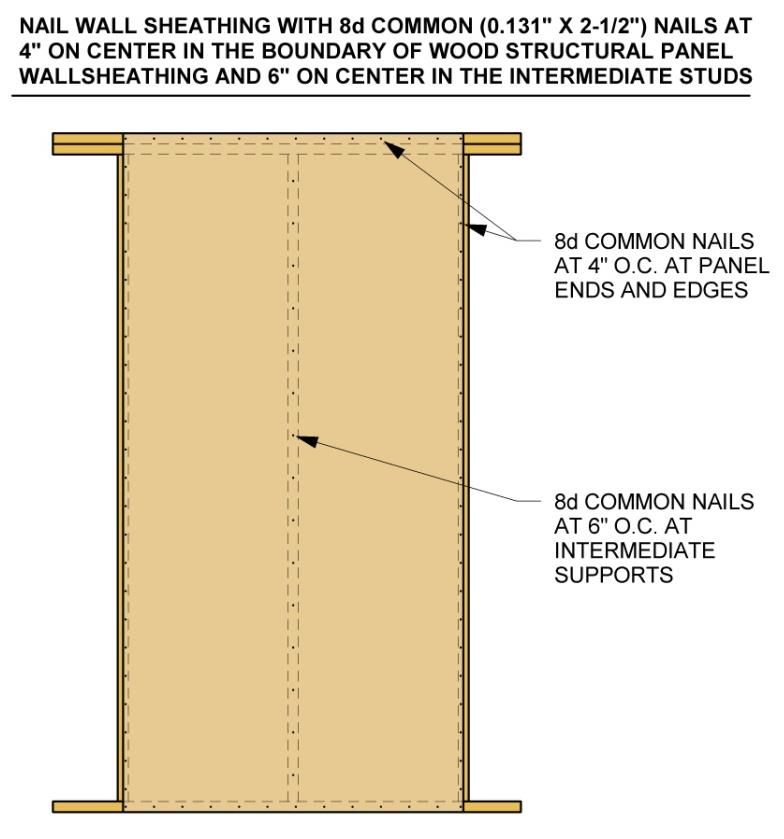 NAIL WALL SHEATHING WITH 8d COMMON (0.131" X 2-1/2") NAILS AT 4" ON CENTER IN THE BOUNDARY OF WOOD STRUCTURAL PANEL WALLSHEATHING AND 6" ON CENTER IN THE INTERMEDIATE STUDS

8d COMMON NAILS AT 4" O.C. AT PANEL ENDS AND EDGES

8d COMMON NAILS AT 6" O.C. AT INTERMEDIATE SUPPORTS