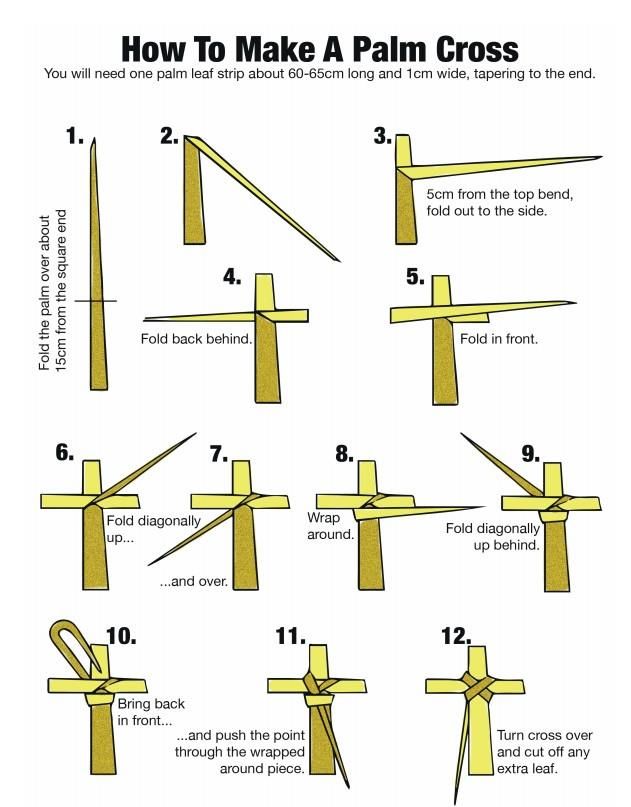 How To Make A Palm Cross

You will need one palm leaf strip about 60-65cm long and 1cm wide, tapering to the end.

1.

Fold the palm over about 15cm from the square end

2.

3.

5cm from the top bend, fold out to the side.

4.

Fold back behind.

5.

Fold in front.

6.

Fold diagonally up...

7.

...and over.

8.

Wrap around.

9.

Fold diagonally up behind.

10.

Bring back in front...

11.

...and push the point through the wrapped around piece.

12.

Turn cross over and cut off any extra leaf.