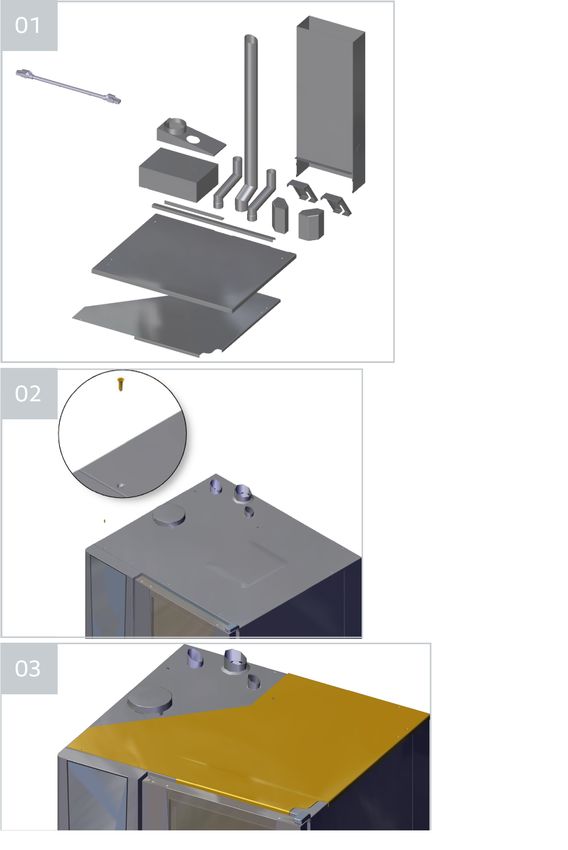 01

02

03