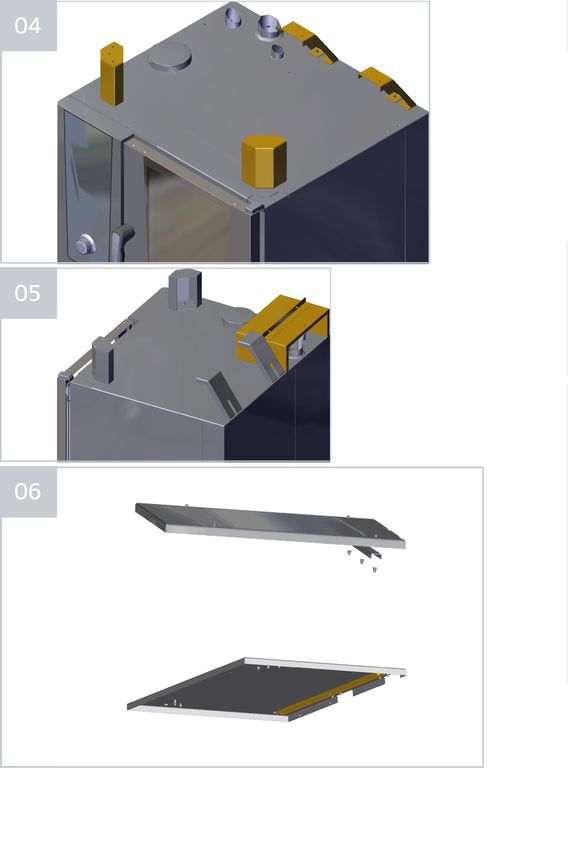 04

05

06