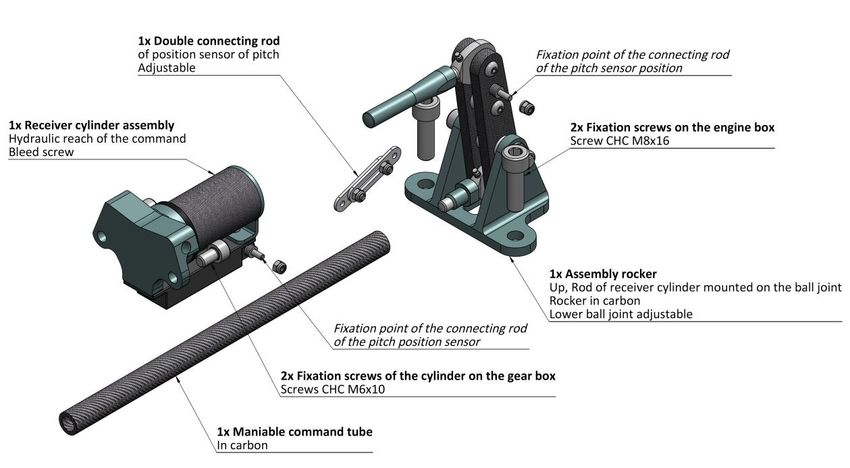 1x Double connecting rod
of position sensor of pitch
Adjustable

Fixation point of the connecting rod
of the pitch sensor position

1x Receiver cylinder assembly
Hydraulic reach of the command
Bleed screw

2x Fixation screws on the engine box
Screw CHC M8x16

1x Assembly rocker
Up, Rod of receiver cylinder mounted on the ball joint
Rocker in carbon
Lower ball joint adjustable

Fixation point of the connecting rod
of the pitch position sensor

2x Fixation screws of the cylinder on the gear box
Screws CHC M6x10

1x Maniable command tube
In carbon