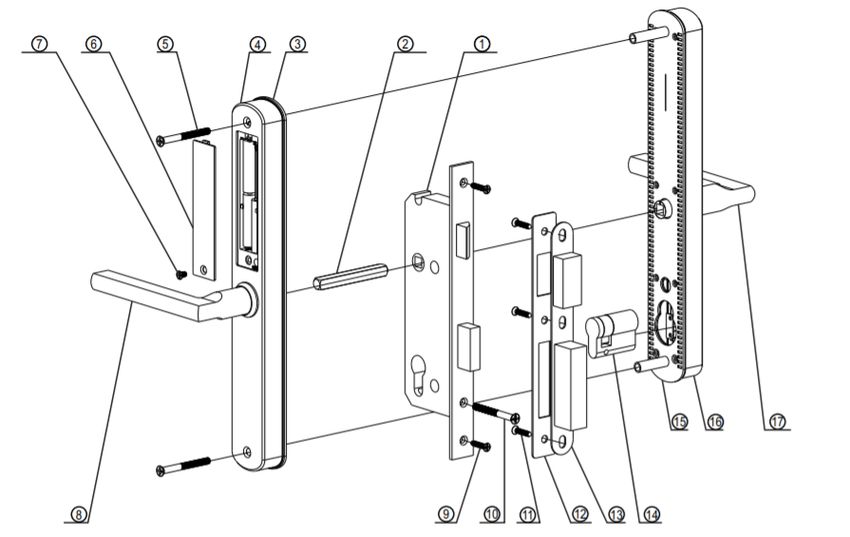 ⑦ ⑥ ⑤ ④ ③ ② ①

⑧

⑨ ⑩ ⑪ ⑫ ⑬ ⑭ ⑮ ⑯ ⑰