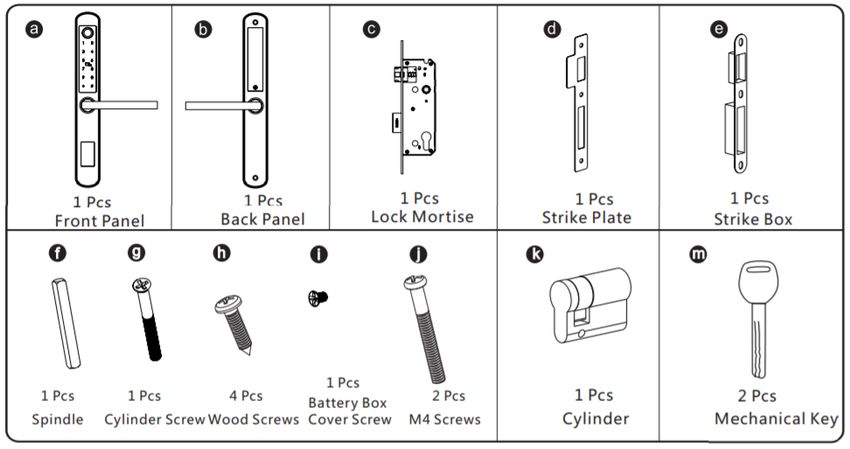 a
1 Pcs
Front Panel

b
1 Pcs
Back Panel

c
1 Pcs
Lock Mortise

d
1 Pcs
Strike Plate

e
1 Pcs
Strike Box

f
1 Pcs
Spindle

g
1 Pcs
Cylinder Screw

h
4 Pcs
Wood Screws

i
1 Pcs
Battery Box Cover Screw

j
2 Pcs
M4 Screws

k
1 Pcs
Cylinder

m
2 Pcs
Mechanical Key